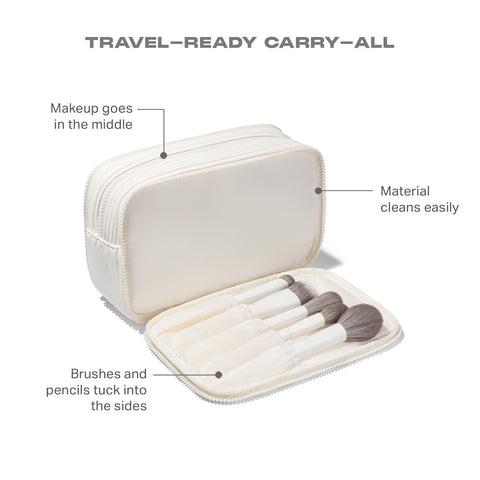 TRAVEL—READY CARRY—ALL

Makeup goes in the middle

Material cleans easily

Brushes and pencils tuck into the sides